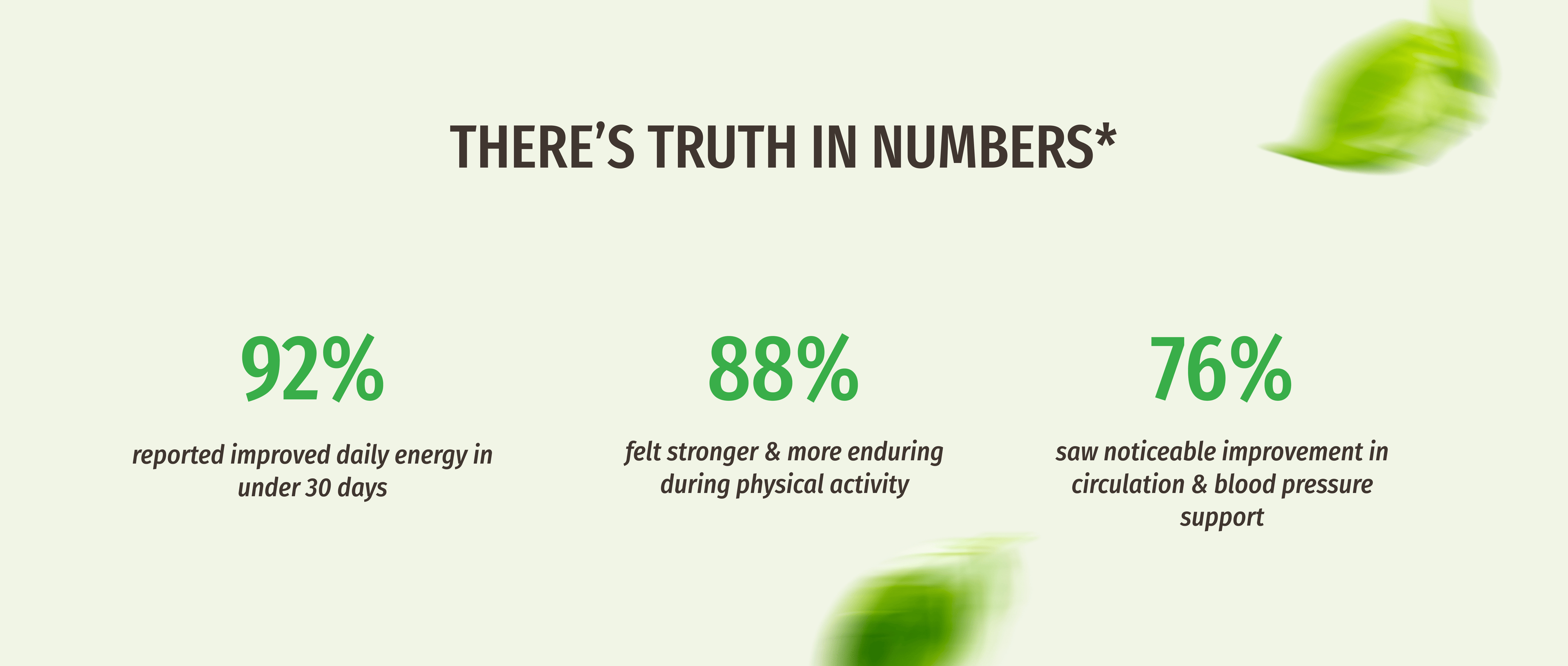 THERE'S TRUTH IN NUMBERS*

92%

reported improved daily energy in under 30 days

88%

felt stronger & more enduring during physical activity

76%

saw noticeable improvement in circulation & blood pressure support