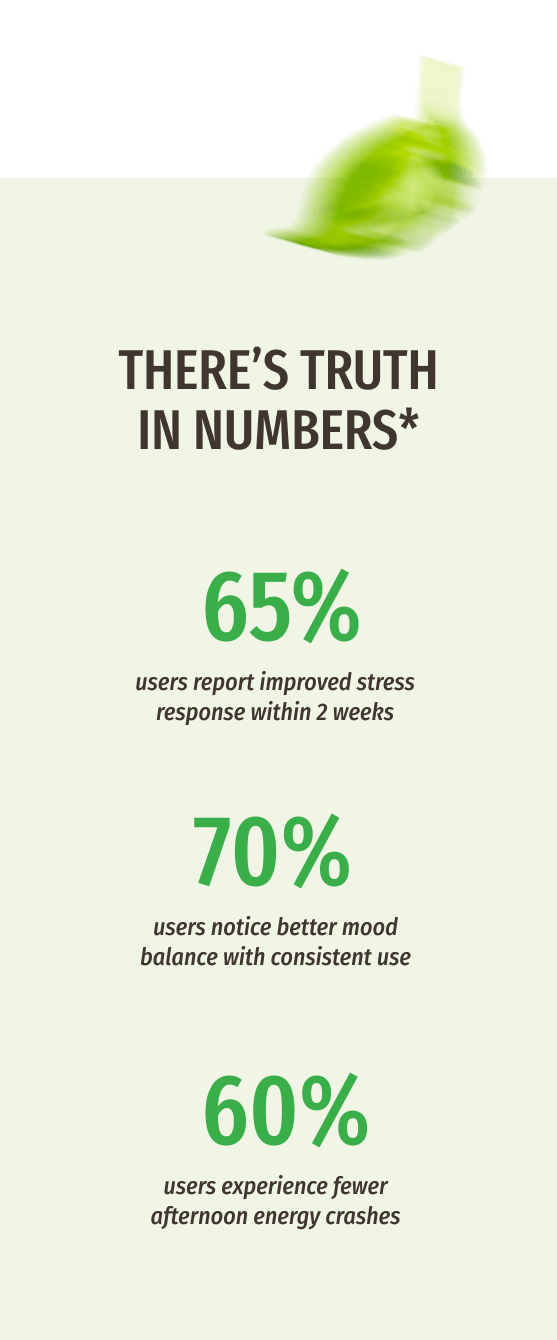 THERE'S TRUTH IN NUMBERS*

65%

users report improved stress response within 2 weeks

70%

users notice better mood balance with consistent use

60%

users experience fewer afternoon energy crashes