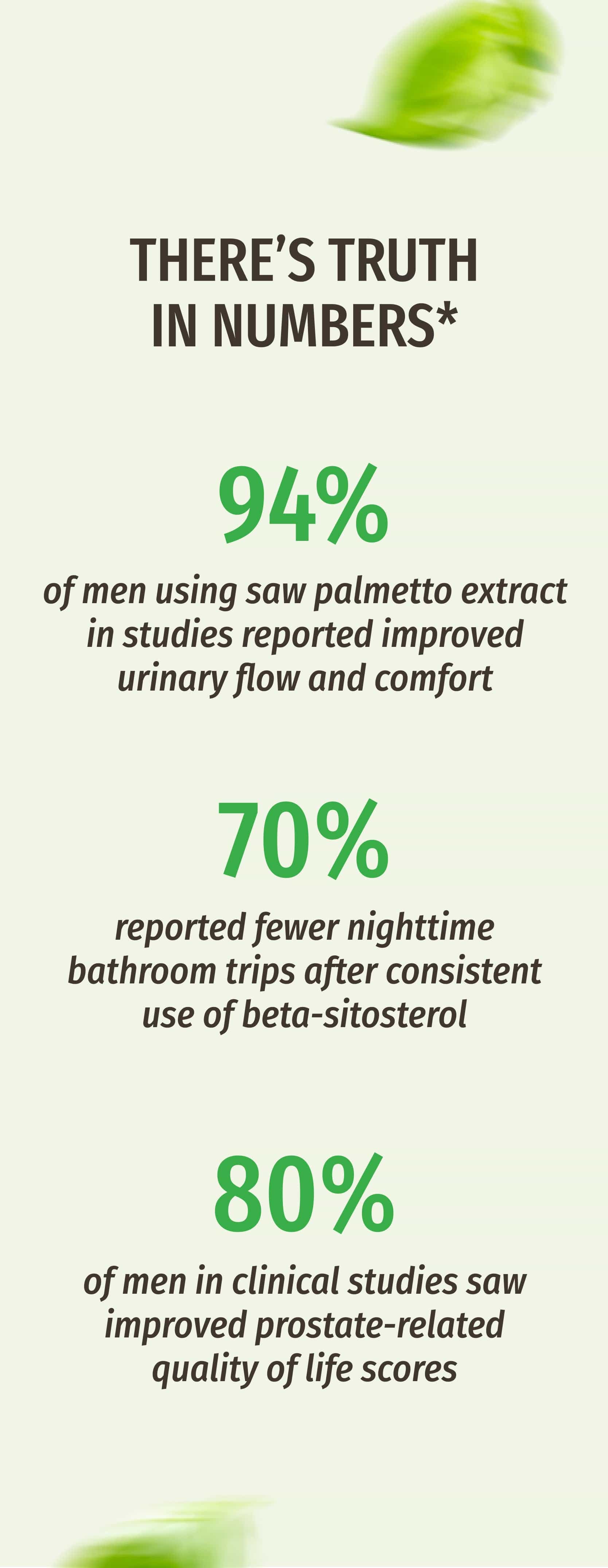 THERE'S TRUTH IN NUMBERS*

94%

of men using saw palmetto extract in studies reported improved urinary flow and comfort

70%

reported fewer nighttime bathroom trips after consistent use of beta-sitosterol

80%

of men in clinical studies saw improved prostate-related quality of life scores