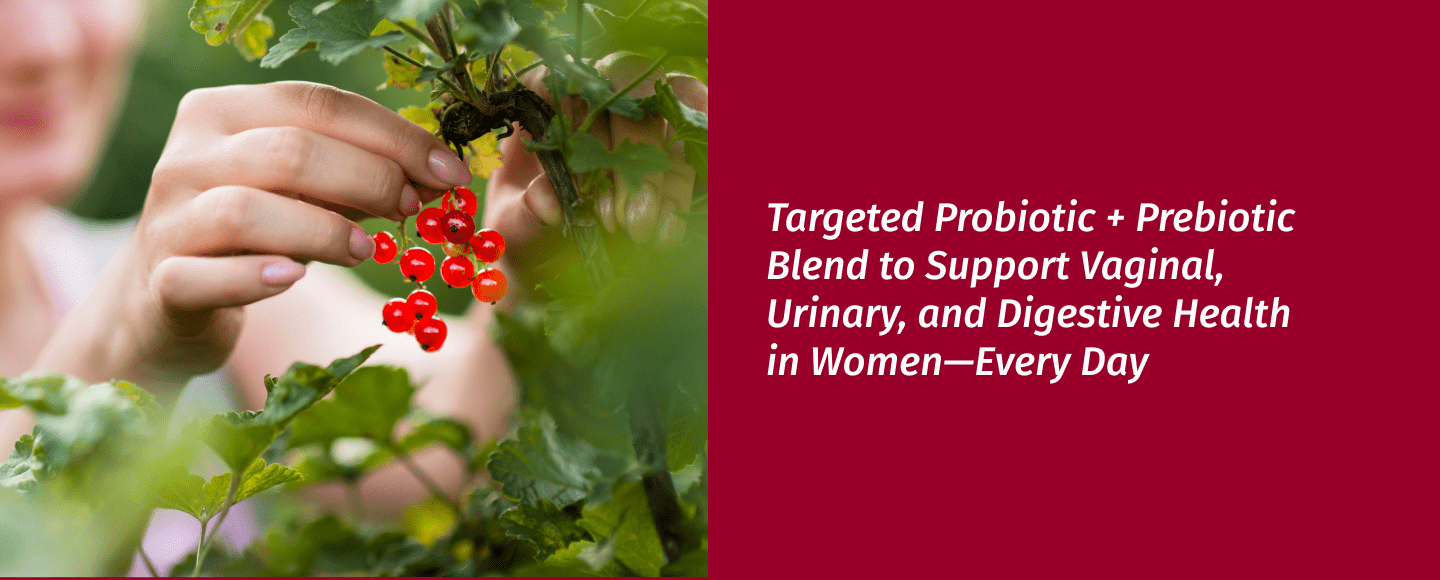 Targeted Probiotic + Prebiotic Blend to Support Vaginal, Urinary, and Digestive Health in Women—Every Day