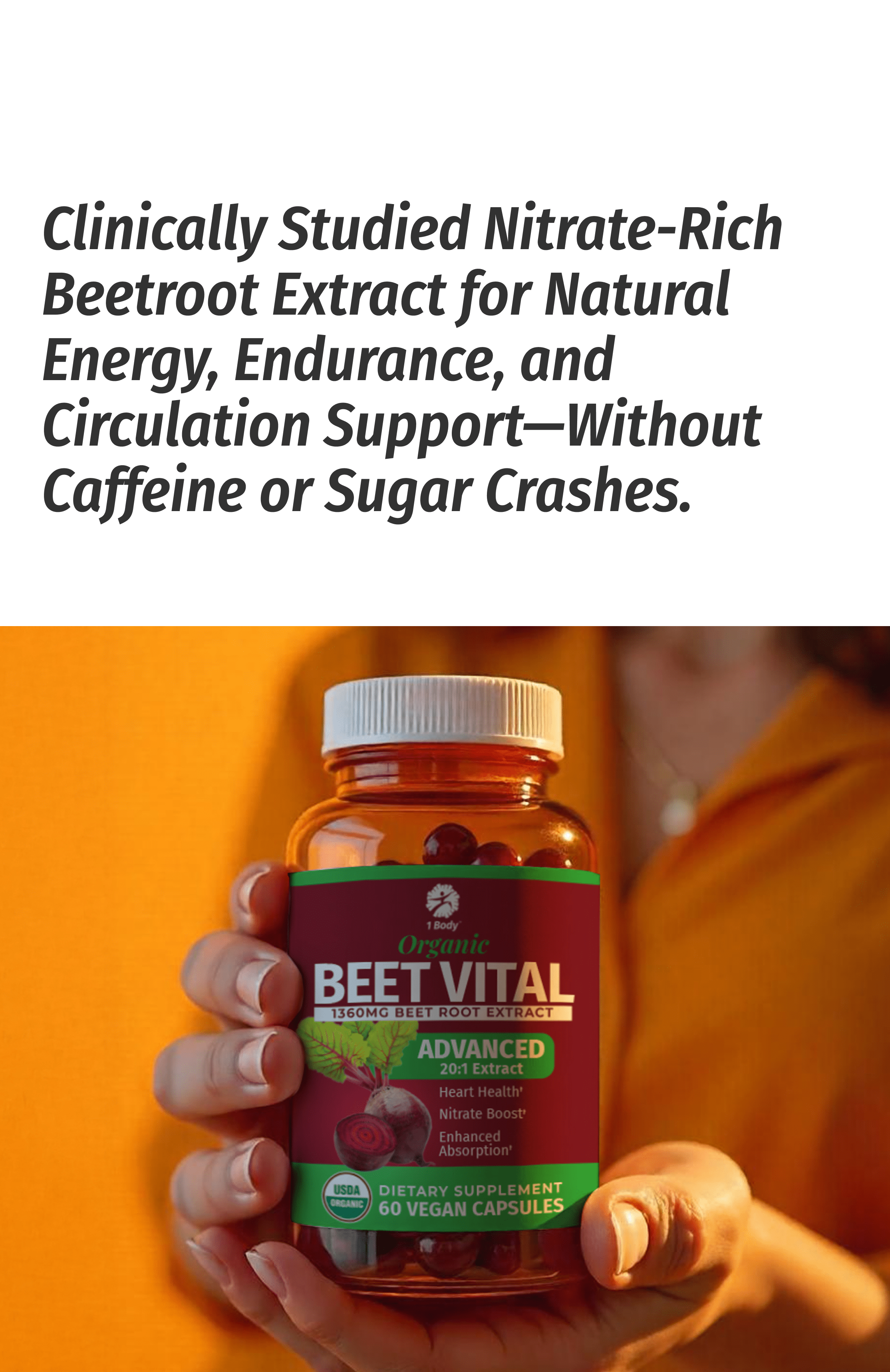 Clinically Studied Nitrate-Rich Beetroot Extract for Natural Energy, Endurance, and Circulation Support—Without Caffeine or Sugar Crashes.

1 Body

Organic

BEET VITAL

1360MG BEET ROOT EXTRACT

ADVANCED

20:1 Extract

Heart Health'

Nitrate Boost'

Enhanced Absorption'

USDA ORGANIC

DIETARY SUPPLEMENT

60 VEGAN CAPSULES