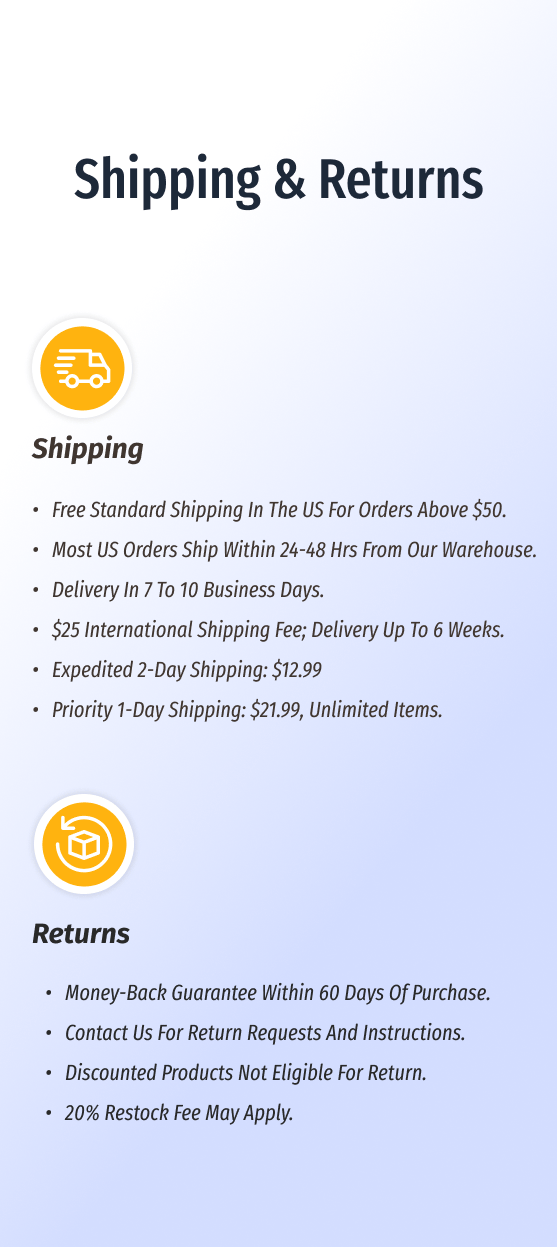 Shipping & Returns

Shipping

• Free Standard Shipping In The US For Orders Above $50.
• Most US Orders Ship Within 24-48 Hrs From Our Warehouse.
• Delivery In 7 To 10 Business Days.
• $25 International Shipping Fee; Delivery Up To 6 Weeks.
• Expedited 2-Day Shipping: $12.99
• Priority 1-Day Shipping: $21.99, Unlimited Items.

Returns

• Money-Back Guarantee Within 60 Days Of Purchase.
• Contact Us For Return Requests And Instructions.
• Discounted Products Not Eligible For Return.
• 20% Restock Fee May Apply.