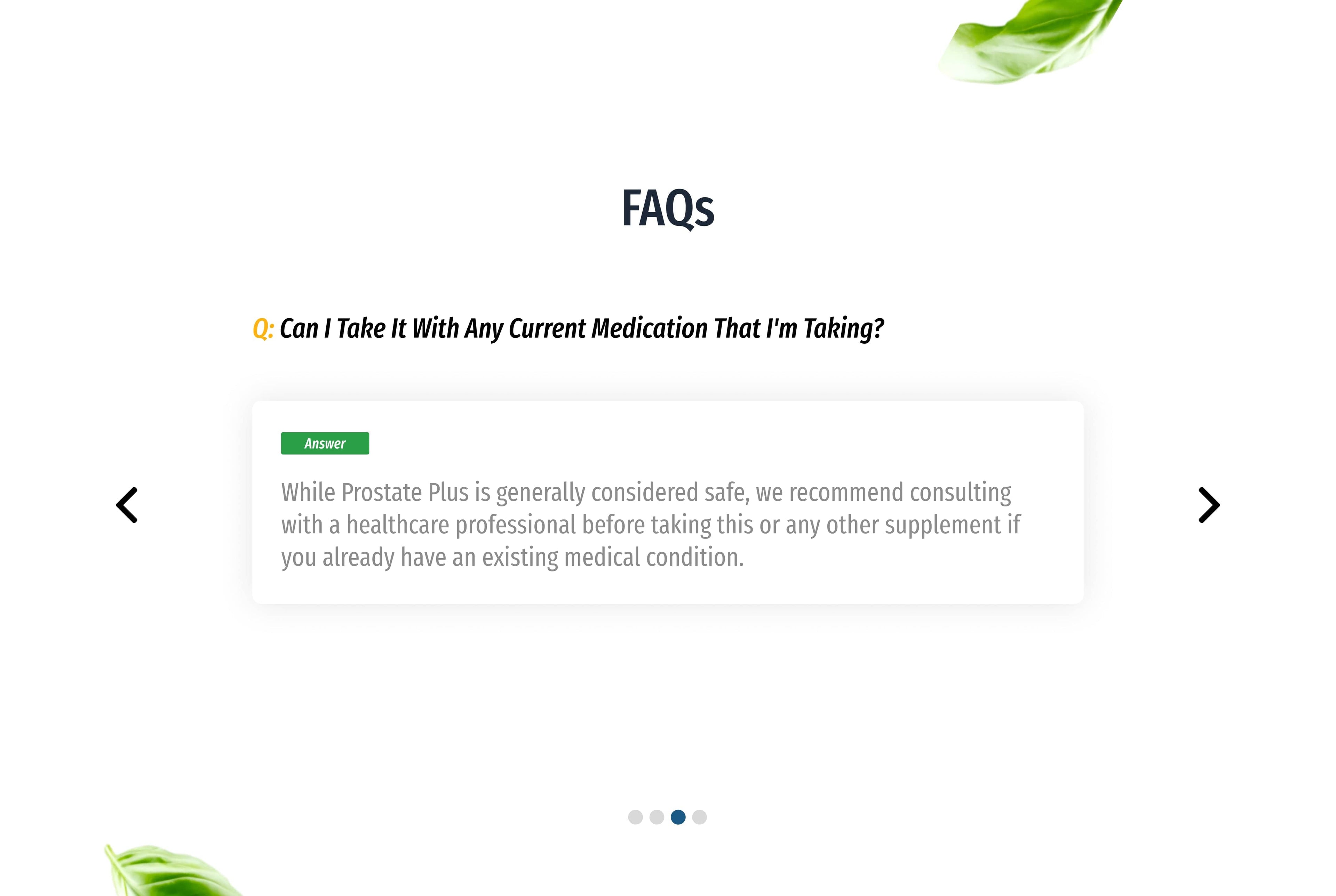 FAQs

Q: Can I Take It With Any Current Medication That I'm Taking?

Answer

While Prostate Plus is generally considered safe, we recommend consulting with a healthcare professional before taking this or any other supplement if you already have an existing medical condition.