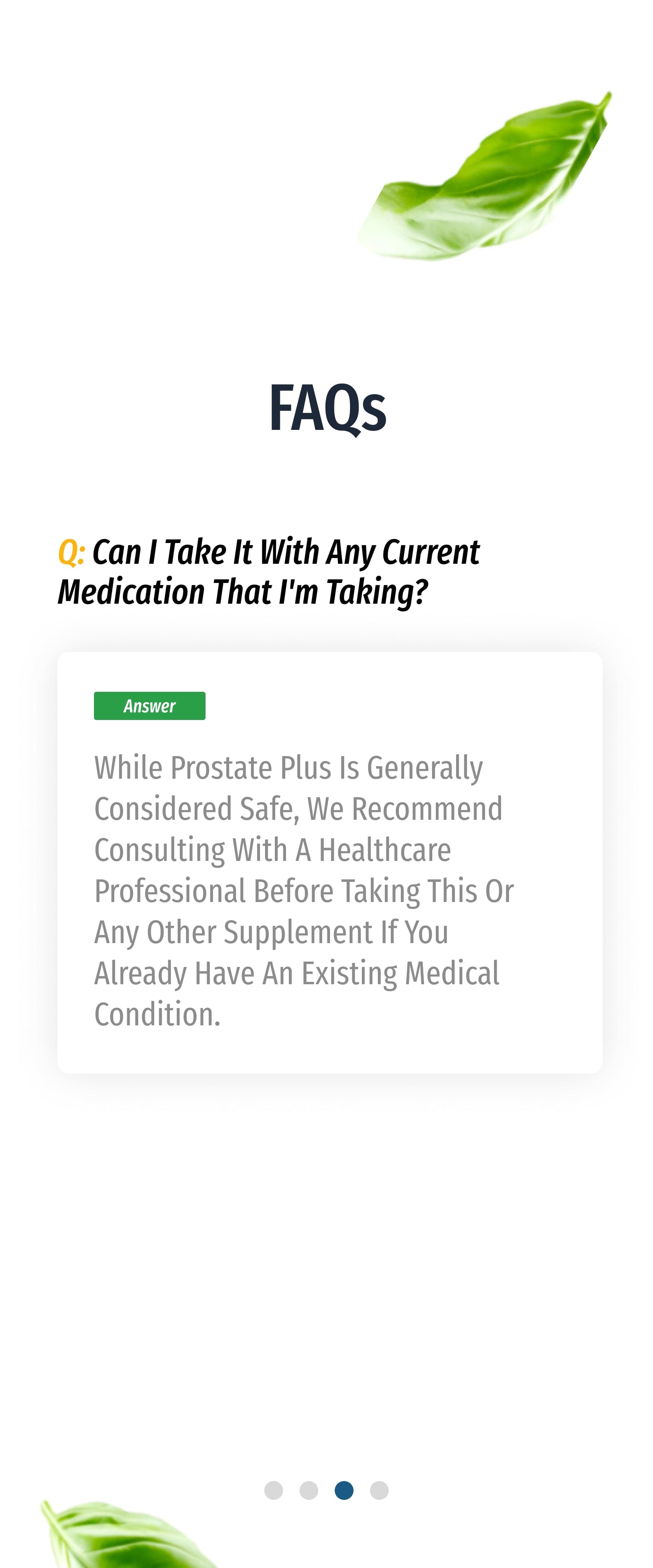 FAQs

Q: Can I Take It With Any Current Medication That I'm Taking?

Answer

While Prostate Plus Is Generally Considered Safe, We Recommend Consulting With A Healthcare Professional Before Taking This Or Any Other Supplement If You Already Have An Existing Medical Condition.