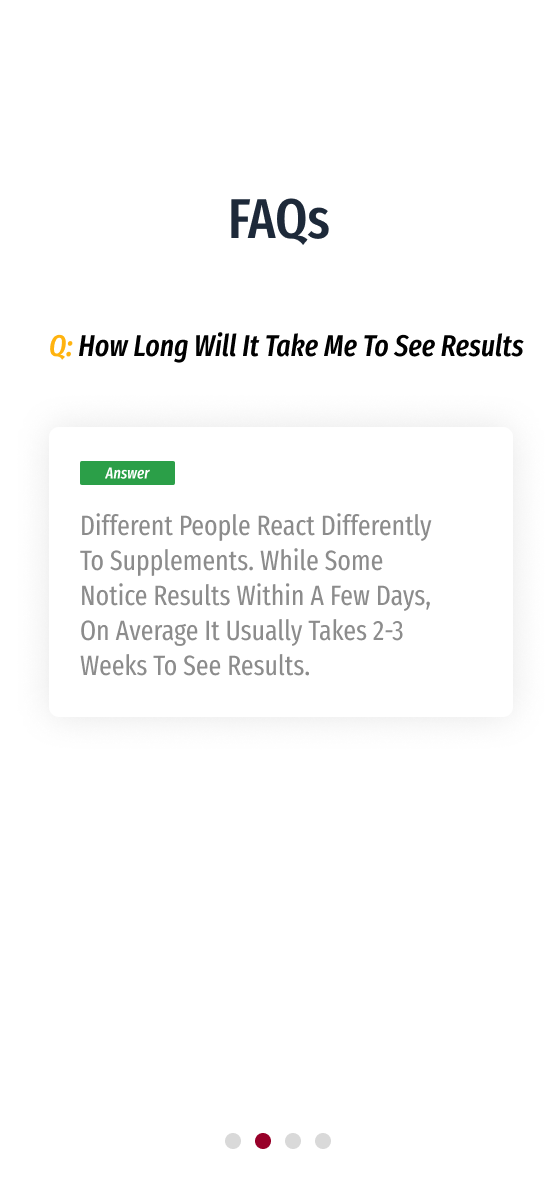 FAQs

Q: How Long Will It Take Me To See Results

Answer

Different People React Differently To Supplements. While Some Notice Results Within A Few Days, On Average It Usually Takes 2-3 Weeks To See Results.