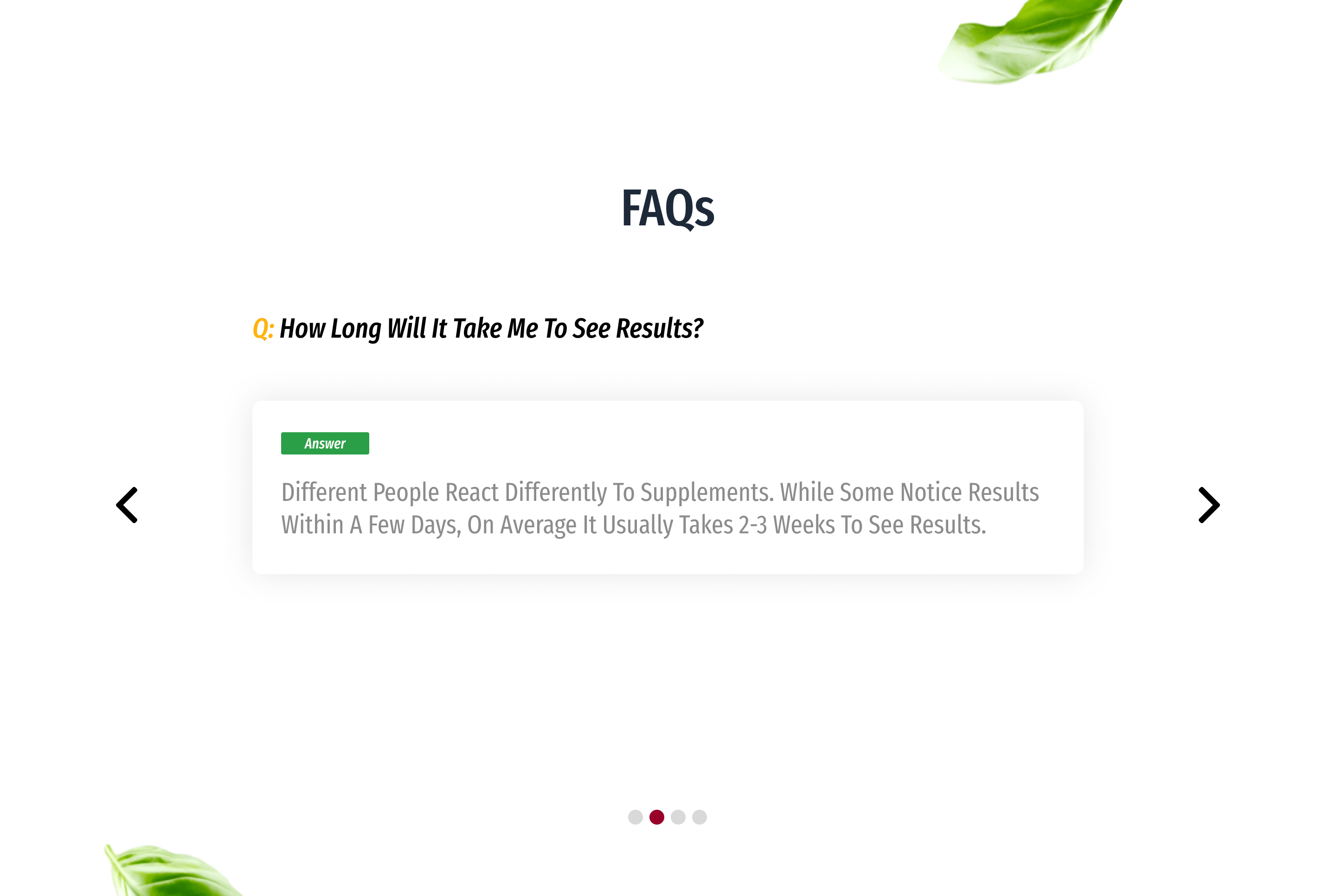 FAQs

Q: How Long Will It Take Me To See Results?

Answer

Different People React Differently To Supplements. While Some Notice Results Within A Few Days, On Average It Usually Takes 2-3 Weeks To See Results.