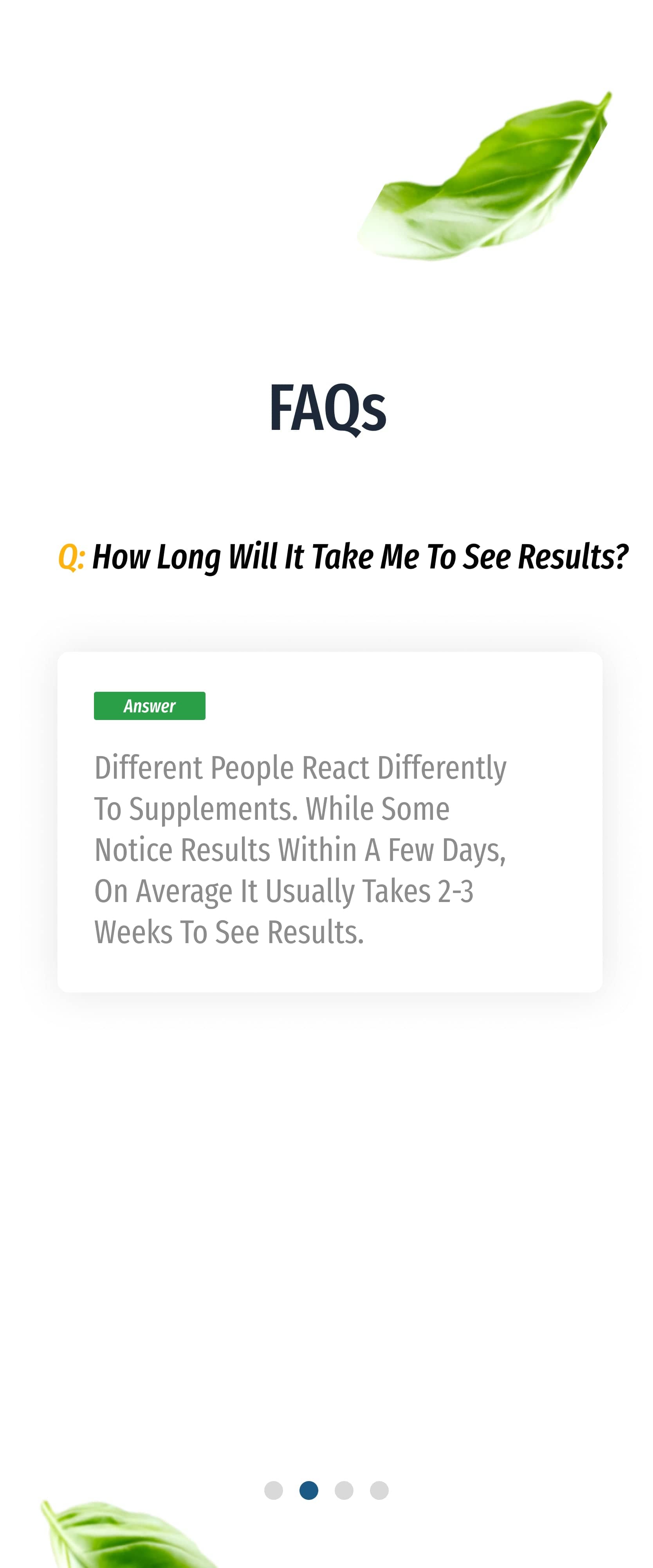 FAQs

Q: How Long Will It Take Me To See Results?

Answer

Different People React Differently To Supplements. While Some Notice Results Within A Few Days, On Average It Usually Takes 2-3 Weeks To See Results.