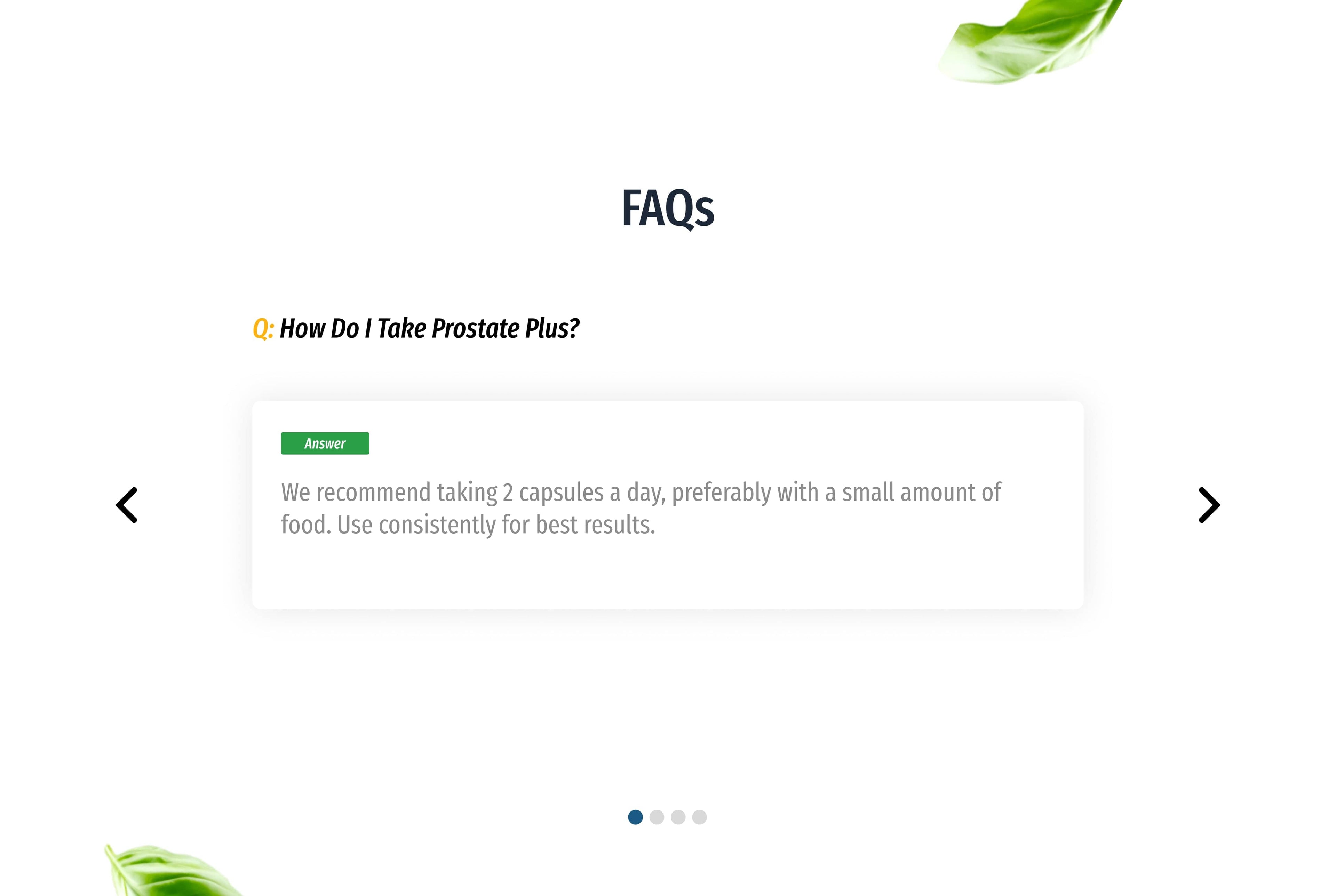 FAQs

Q: How Do I Take Prostate Plus?

Answer

We recommend taking 2 capsules a day, preferably with a small amount of food. Use consistently for best results.