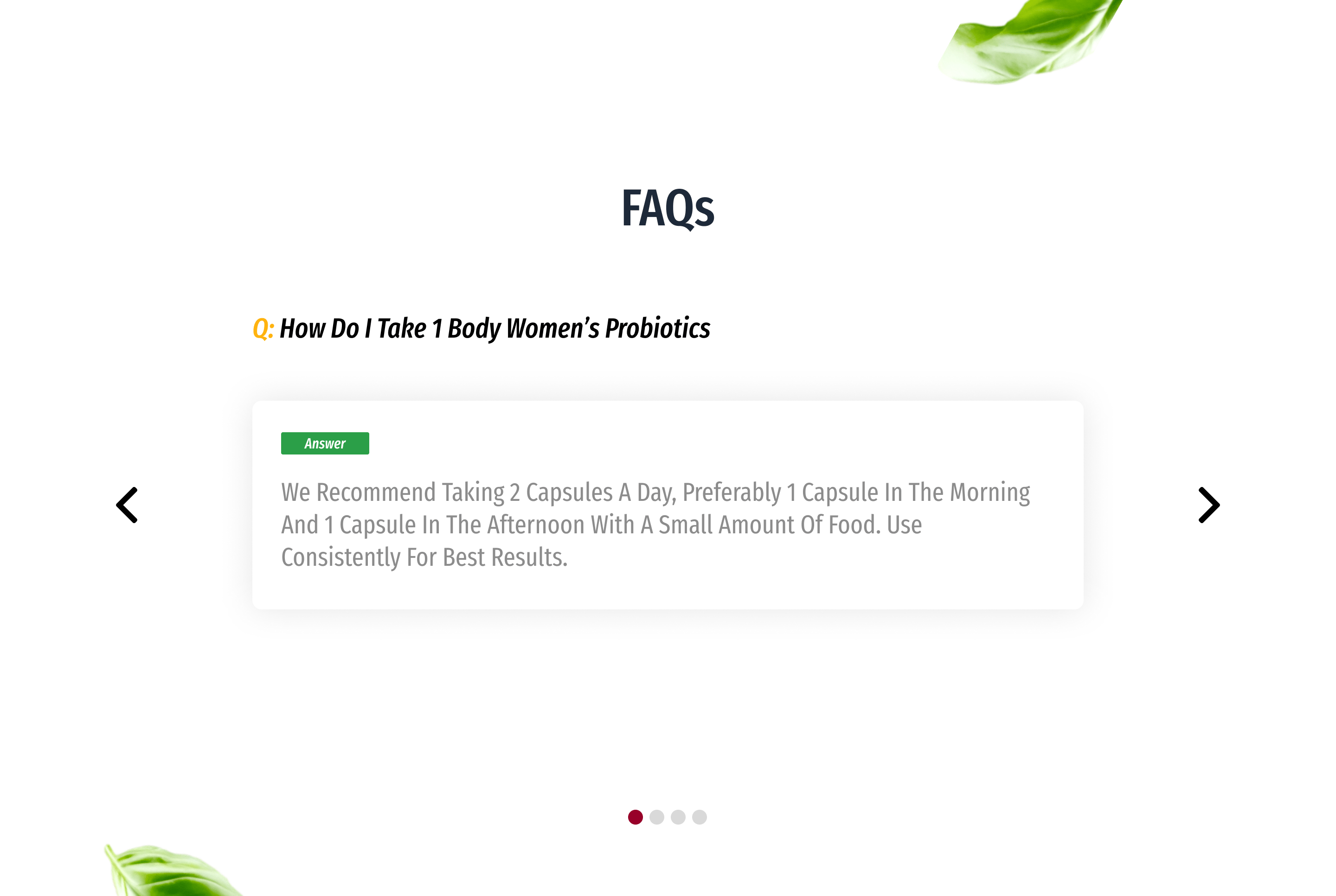 FAQs

Q: How Do I Take 1 Body Women's Probiotics

Answer

We Recommend Taking 2 Capsules A Day, Preferably 1 Capsule In The Morning And 1 Capsule In The Afternoon With A Small Amount Of Food. Use Consistently For Best Results.