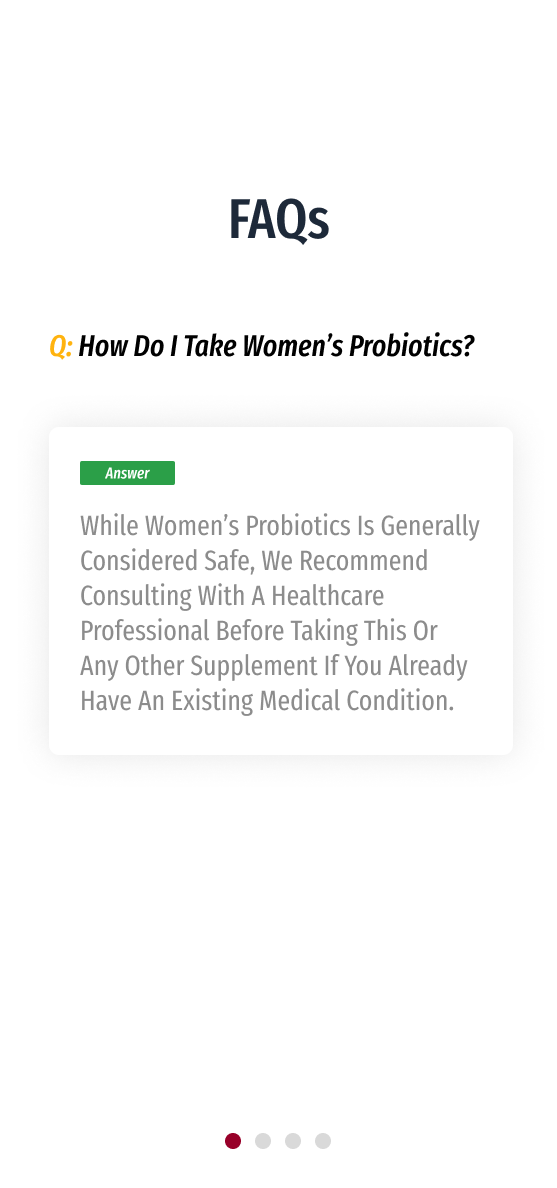 FAQs

Q: How Do I Take Women’s Probiotics?

Answer

While Women’s Probiotics Is Generally Considered Safe, We Recommend Consulting With A Healthcare Professional Before Taking This Or Any Other Supplement If You Already Have An Existing Medical Condition.