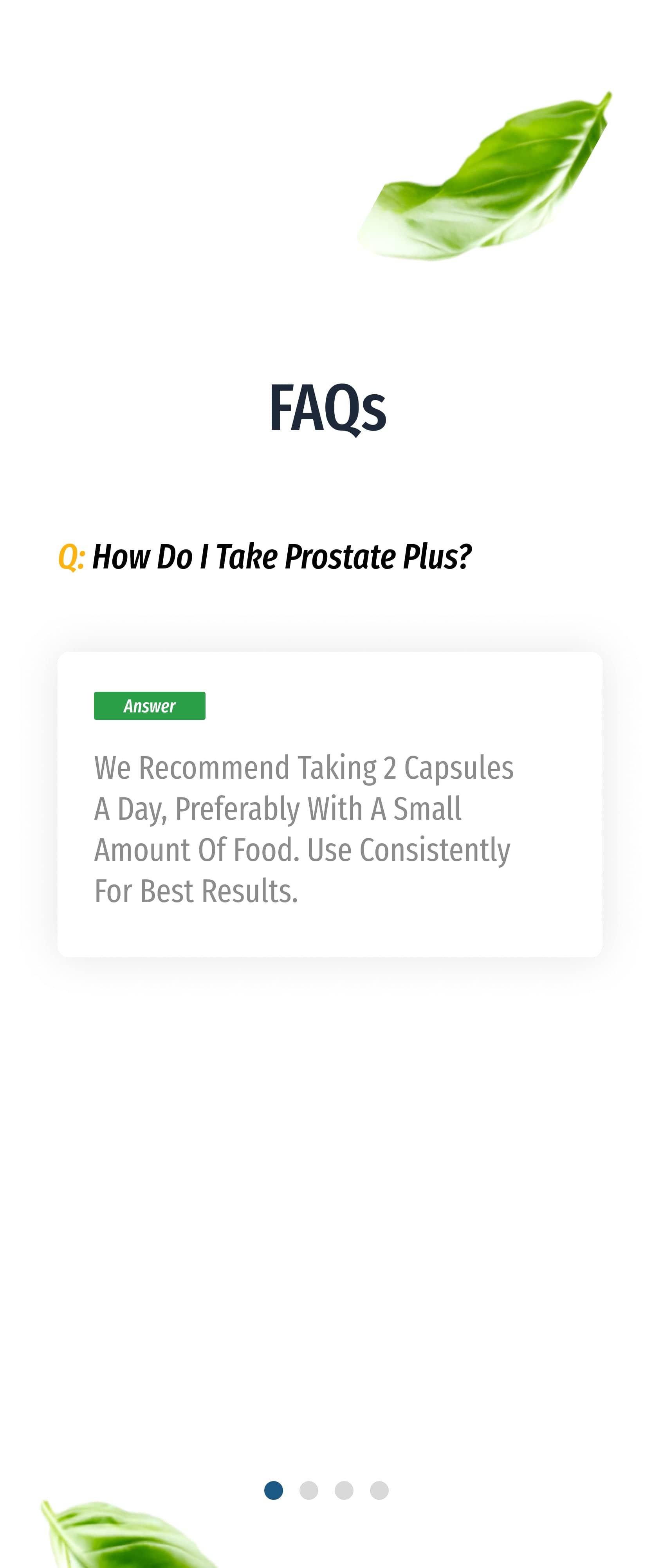 FAQs

Q: How Do I Take Prostate Plus?

Answer

We Recommend Taking 2 Capsules A Day, Preferably With A Small Amount Of Food. Use Consistently For Best Results.