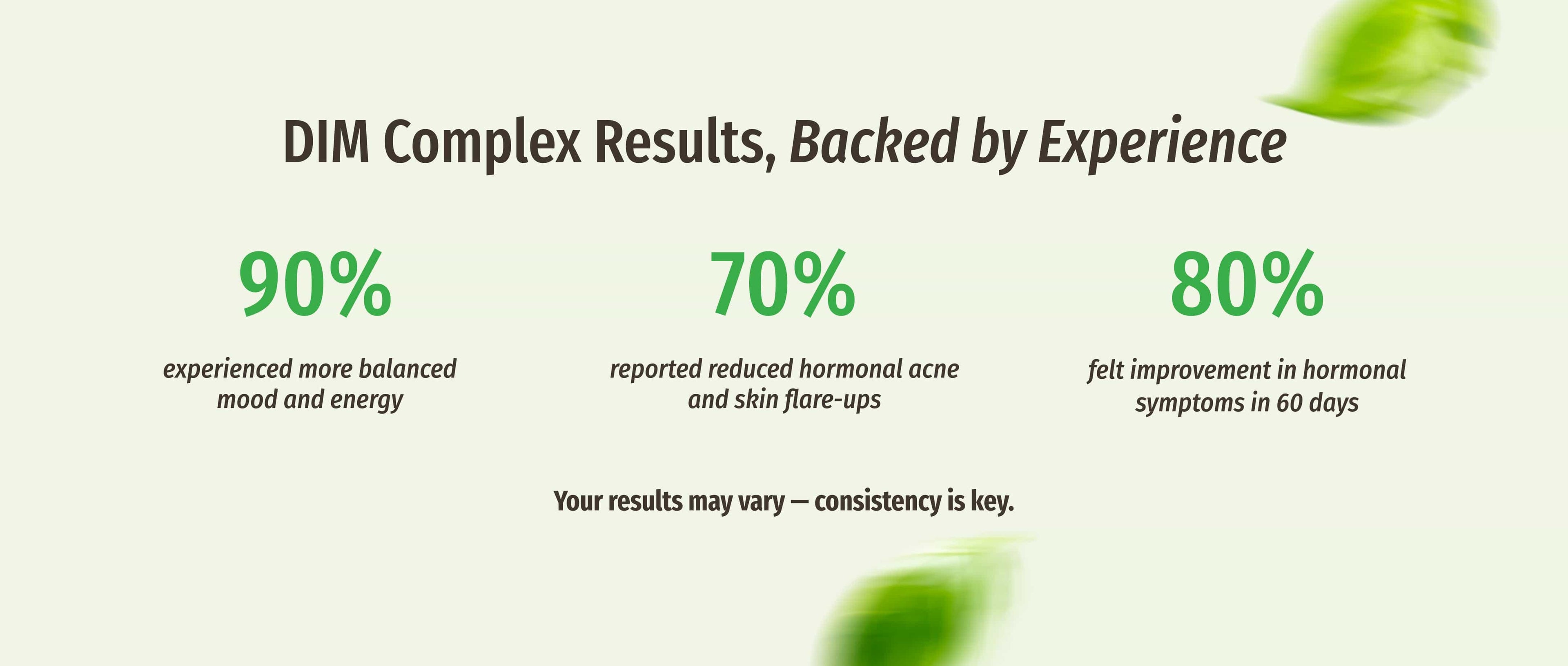 DIM Complex Results, Backed by Experience

90%

experienced more balanced mood and energy

70%

reported reduced hormonal acne and skin flare-ups

80%

felt improvement in hormonal symptoms in 60 days

Your results may vary — consistency is key.