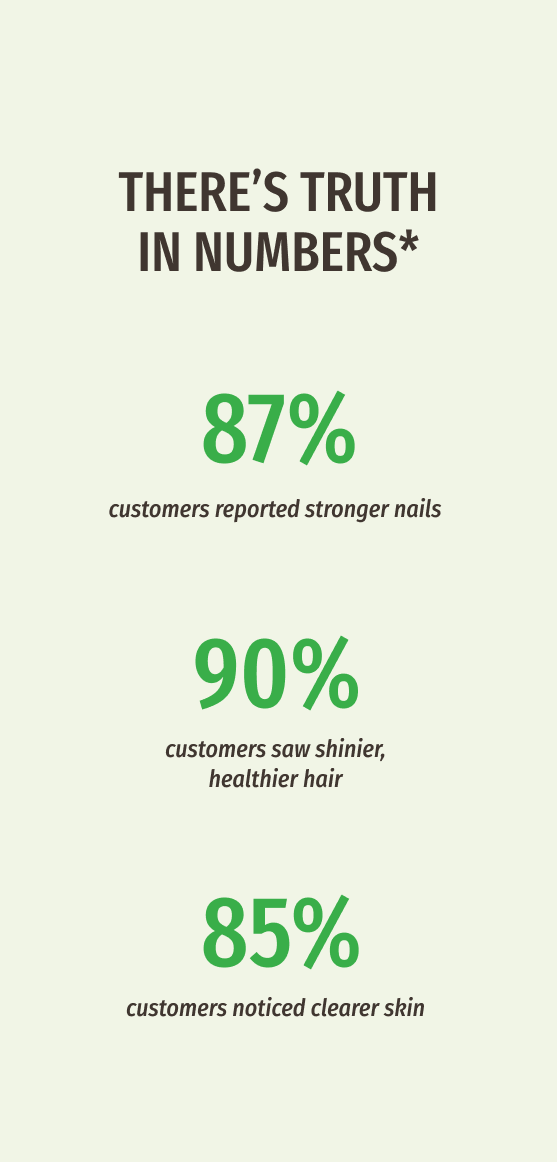 THERE'S TRUTH IN NUMBERS*

87%

customers reported stronger nails

90%

customers saw shinier, healthier hair

85%

customers noticed clearer skin