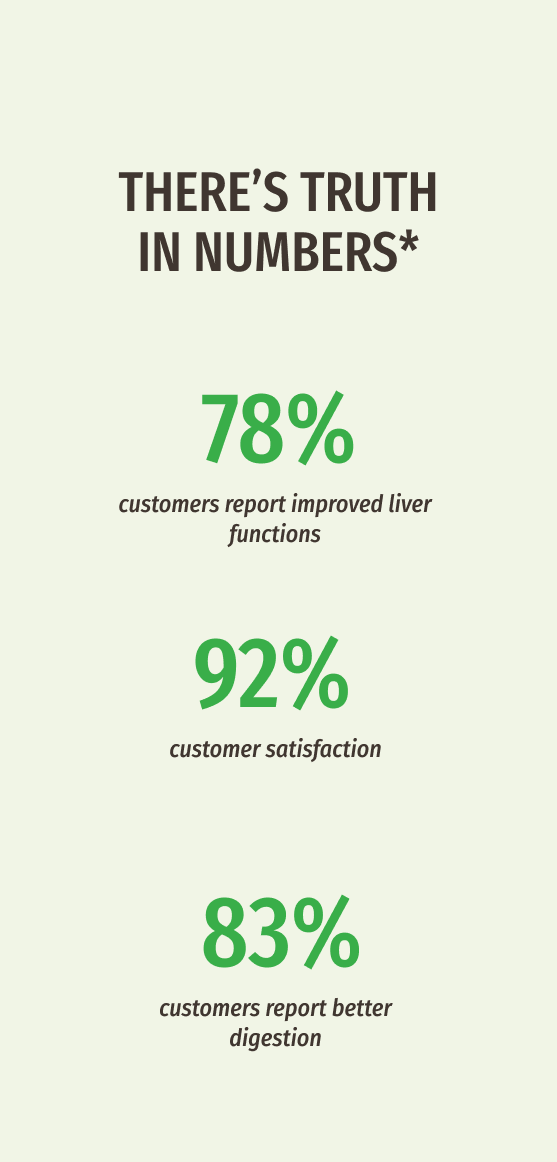 THERE'S TRUTH IN NUMBERS*

78%

customers report improved liver functions

92%

customer satisfaction

83%

customers report better digestion