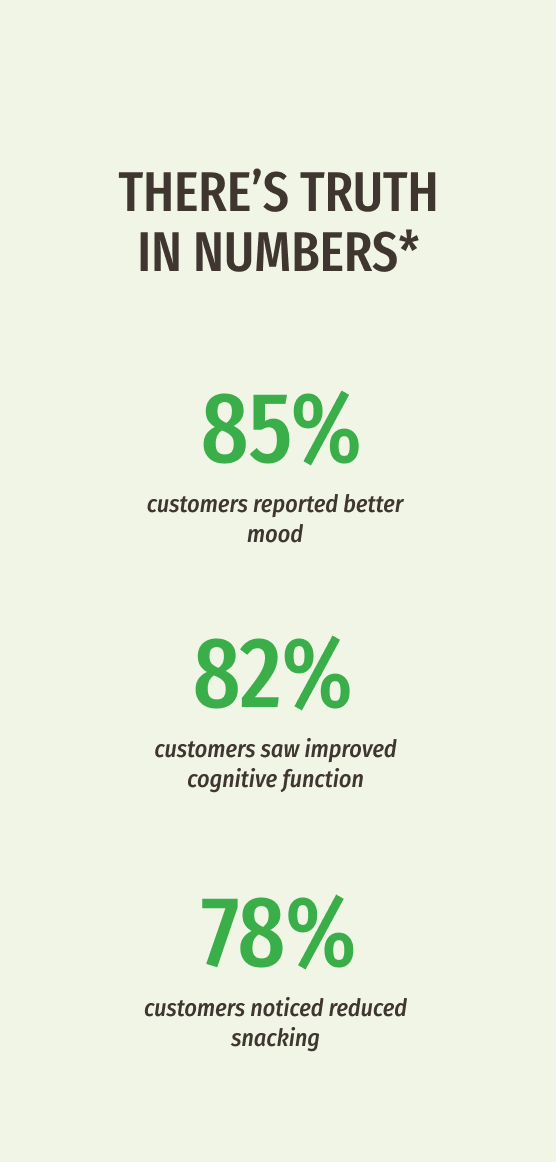 THERE'S TRUTH IN NUMBERS*

85%

customers reported better mood

82%

customers saw improved cognitive function

78%

customers noticed reduced snacking