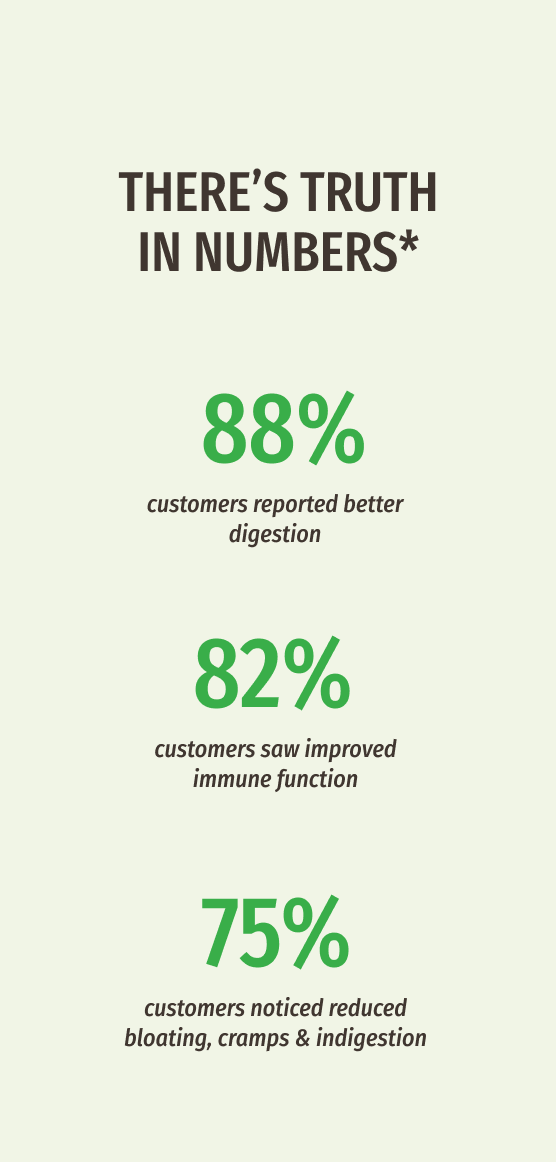 THERE'S TRUTH IN NUMBERS*

88%

customers reported better digestion

82%

customers saw improved immune function

75%

customers noticed reduced bloating, cramps & indigestion