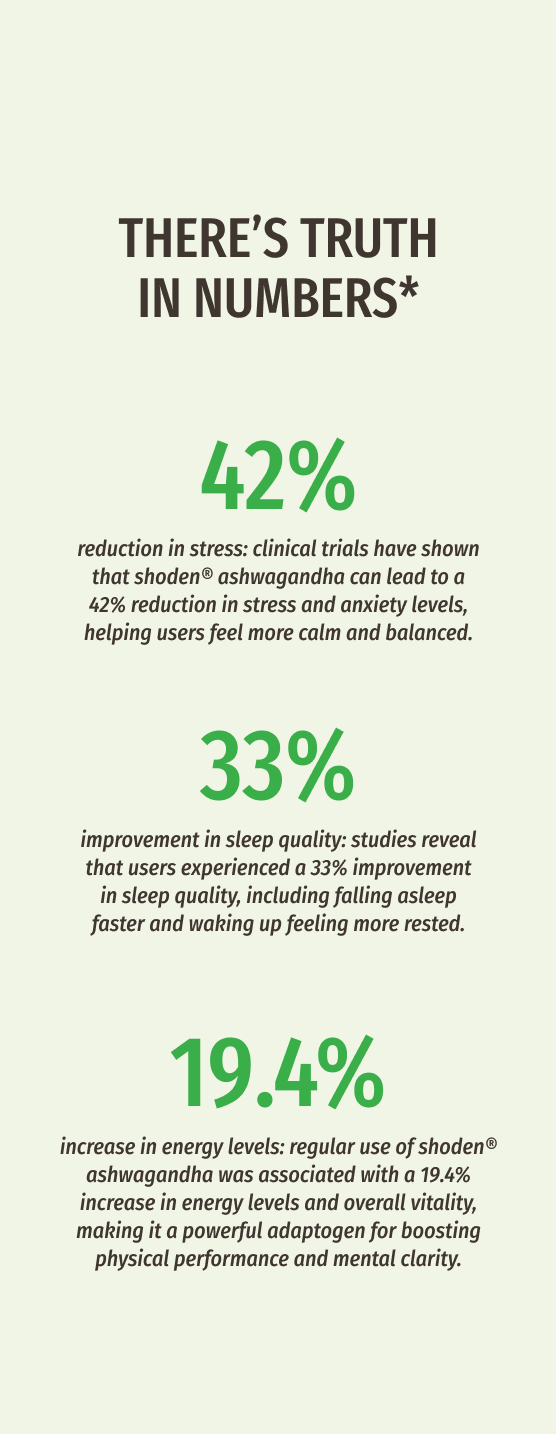 THERE'S TRUTH IN NUMBERS*

42%

reduction in stress: clinical trials have shown that shoden® ashwagandha can lead to a 42% reduction in stress and anxiety levels, helping users feel more calm and balanced.

33%

improvement in sleep quality: studies reveal that users experienced a 33% improvement in sleep quality, including falling asleep faster and waking up feeling more rested.

19.4%

increase in energy levels: regular use of shoden® ashwagandha was associated with a 19.4% increase in energy levels and overall vitality, making it a powerful adaptogen for boosting physical performance and mental clarity.