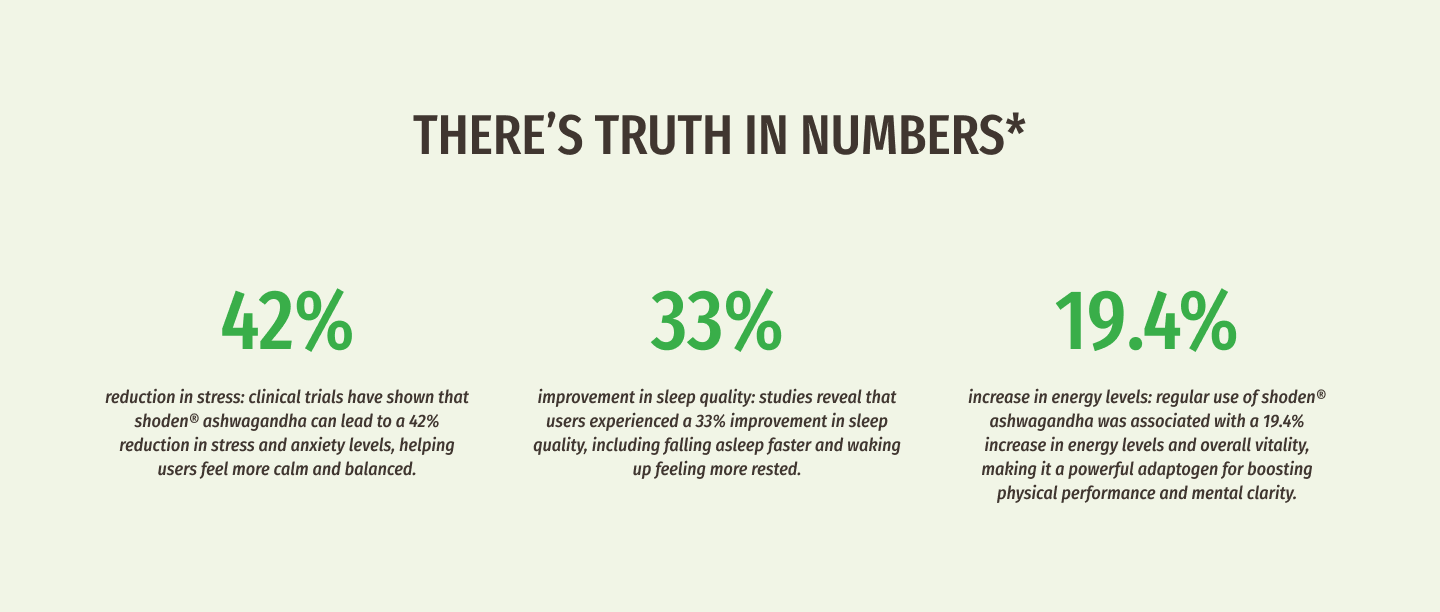 THERE'S TRUTH IN NUMBERS*

42%

reduction in stress: clinical trials have shown that shoden® ashwagandha can lead to a 42% reduction in stress and anxiety levels, helping users feel more calm and balanced.

33%

improvement in sleep quality: studies reveal that users experienced a 33% improvement in sleep quality, including falling asleep faster and waking up feeling more rested.

19.4%

increase in energy levels: regular use of shoden® ashwagandha was associated with a 19.4% increase in energy levels and overall vitality, making it a powerful adaptogen for boosting physical performance and mental clarity.