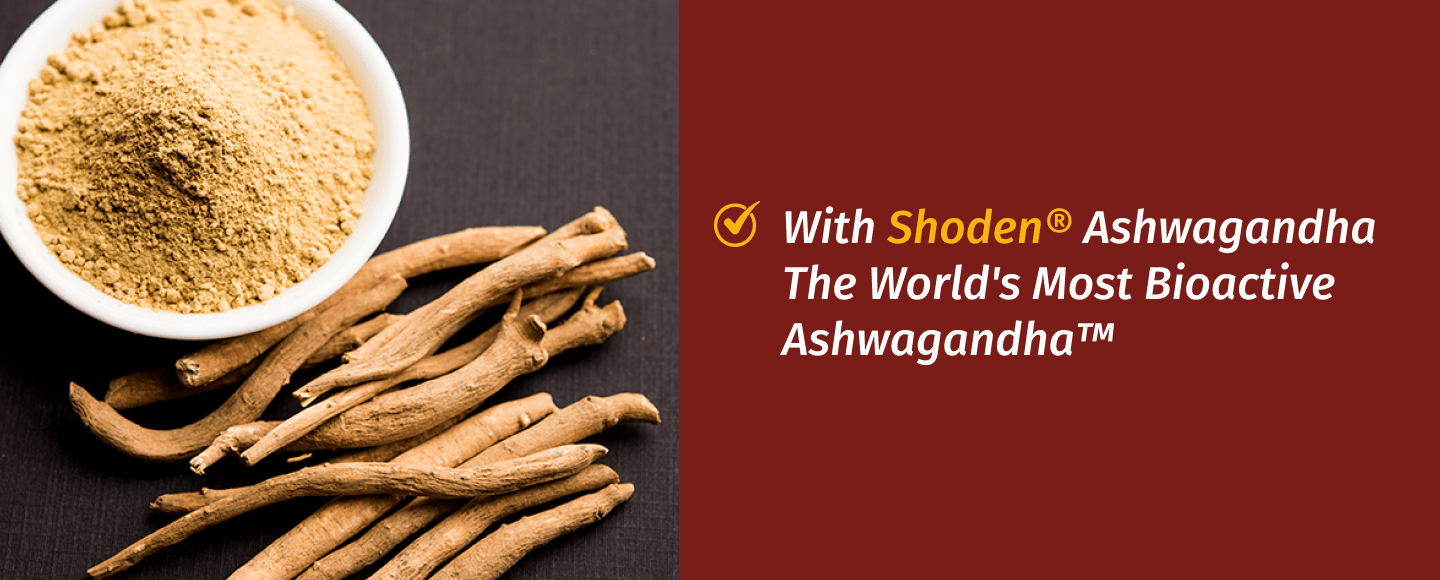 With Shoden® Ashwagandha The World's Most Bioactive Ashwagandha™