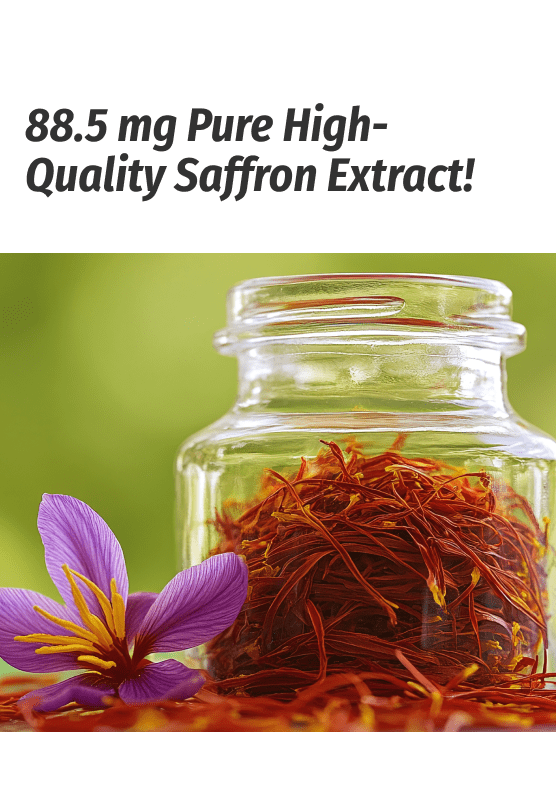 88.5 mg Pure High-Quality Saffron Extract!