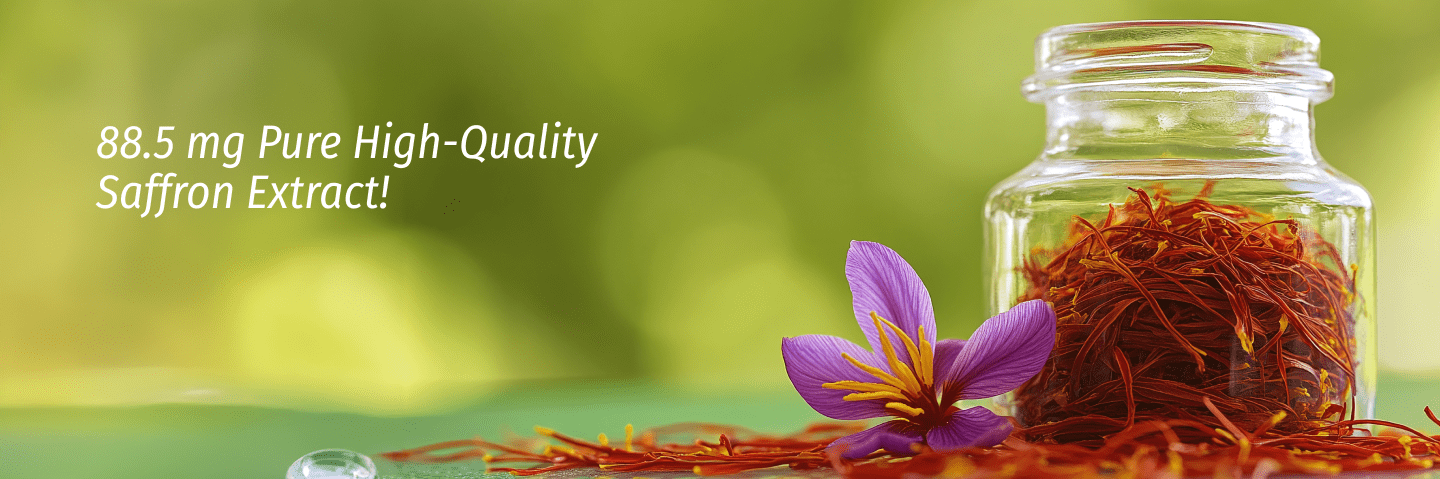 88.5 mg Pure High-Quality Saffron Extract!