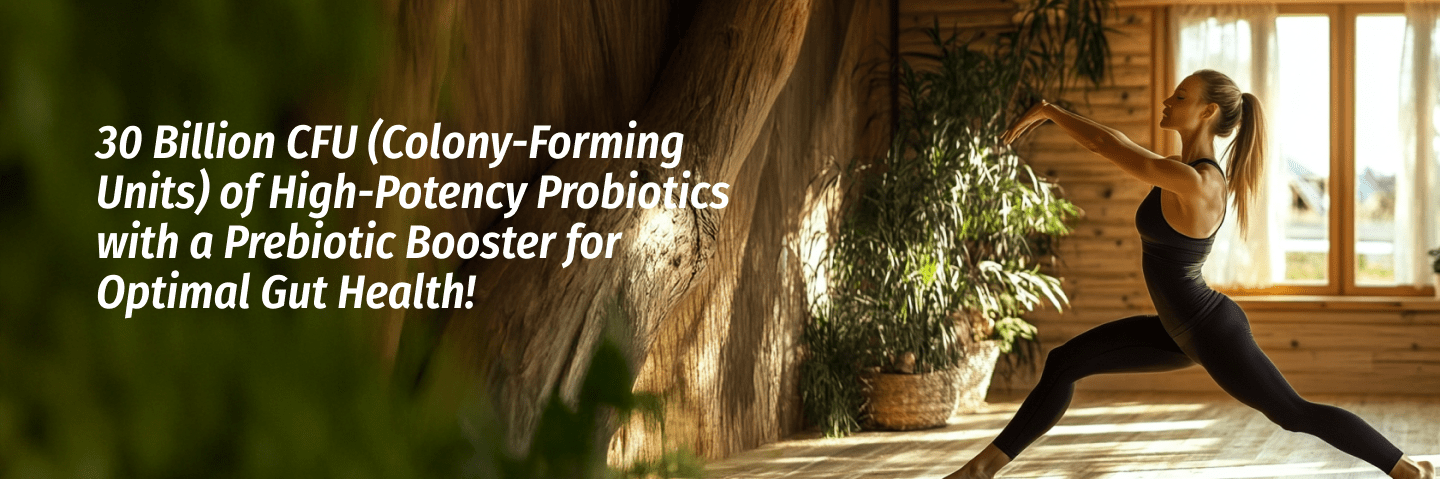 30 Billion CFU (Colony-Forming Units) of High-Potency Probiotics with a Prebiotic Booster for Optimal Gut Health!