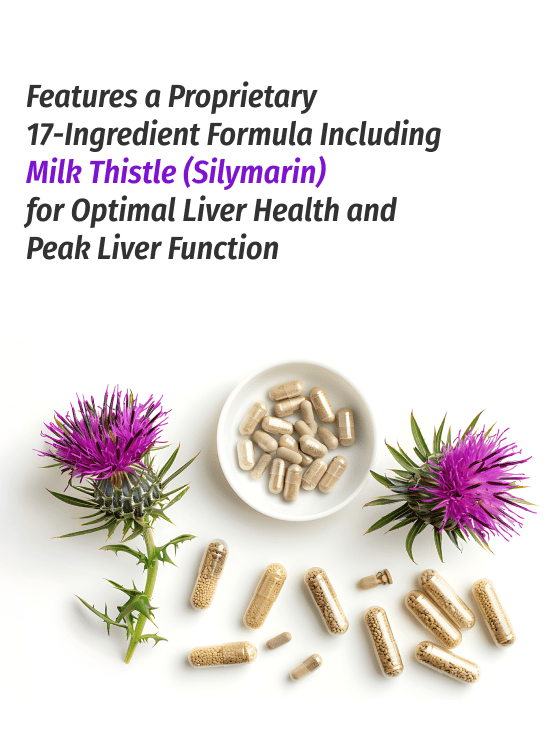 Features a Proprietary 17-Ingredient Formula Including Milk Thistle (Silymarin) for Optimal Liver Health and Peak Liver Function