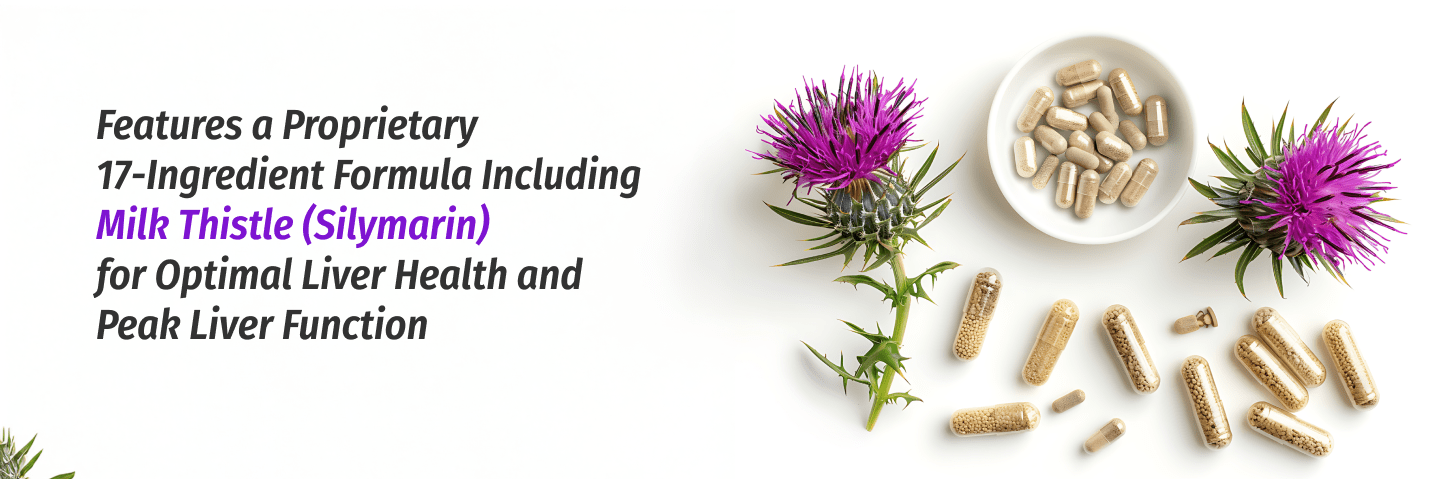 Features a Proprietary 17-Ingredient Formula Including Milk Thistle (Silymarin) for Optimal Liver Health and Peak Liver Function