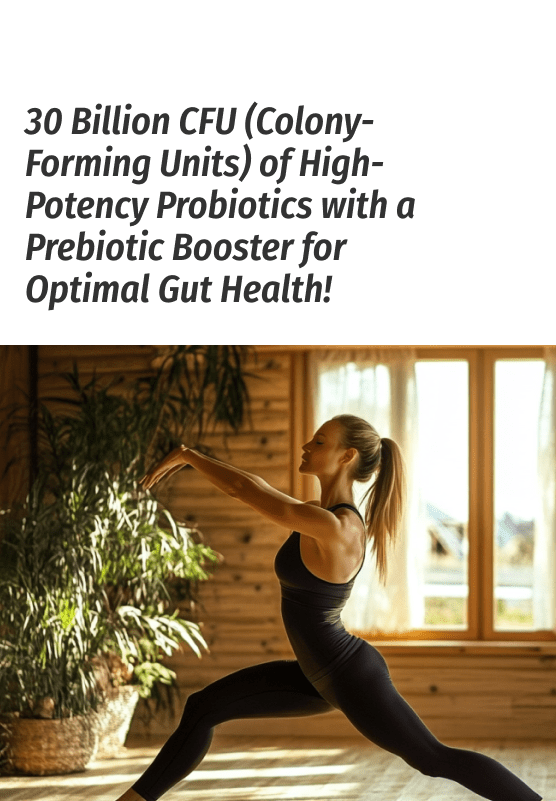 30 Billion CFU (Colony-Forming Units) of High-Potency Probiotics with a Prebiotic Booster for Optimal Gut Health!