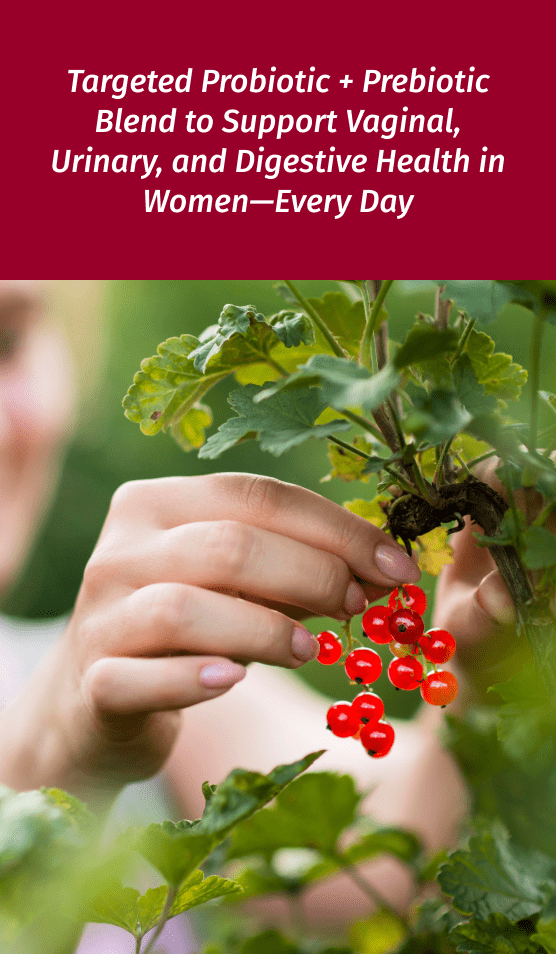 Targeted Probiotic + Prebiotic Blend to Support Vaginal, Urinary, and Digestive Health in Women—Every Day