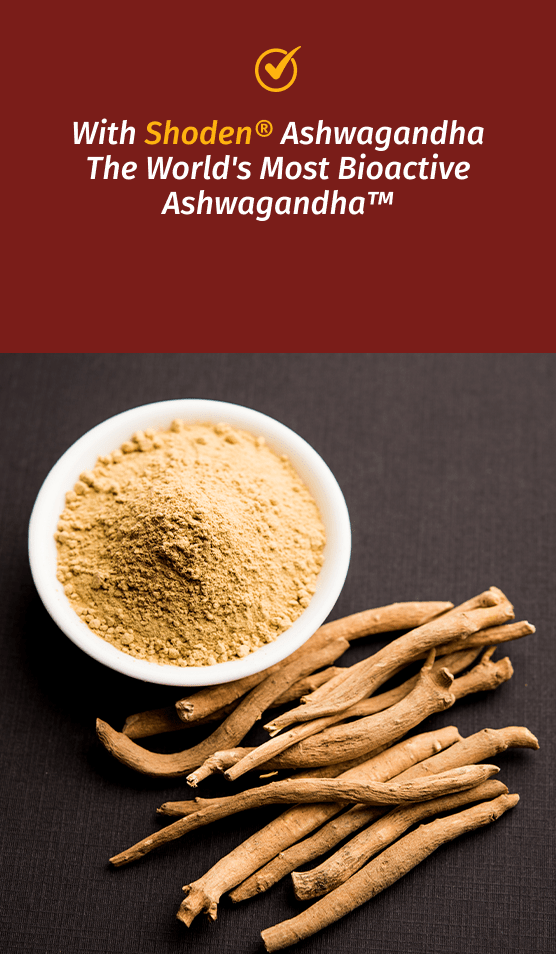 With Shoden® Ashwagandha
The World's Most Bioactive
Ashwagandha™